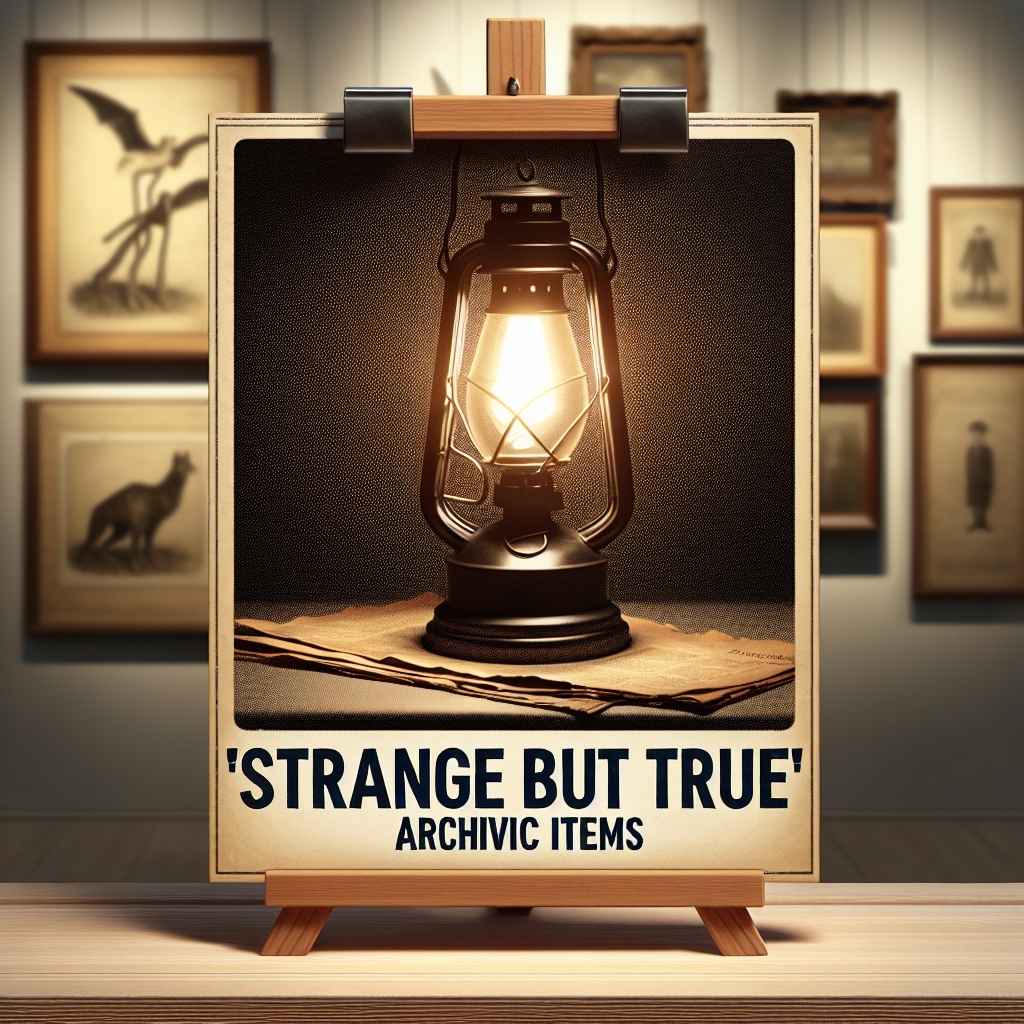 'STRANGE BUT TRUE'
ARCHIVIC ITEMS